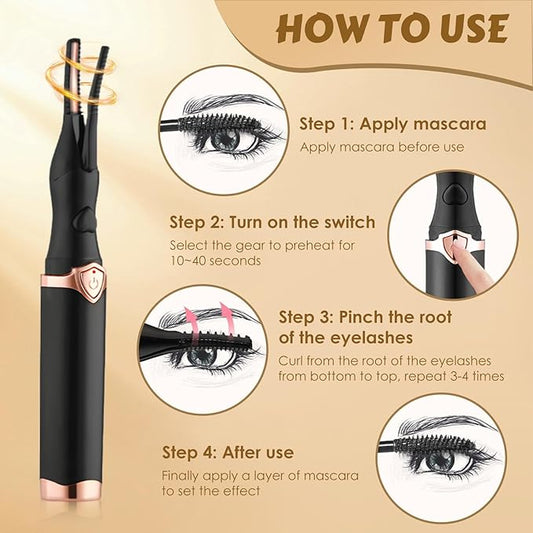 HOW TO USE

Step 1: Apply mascara
Apply mascara before use

Step 2: Turn on the switch
Select the gear to preheat for 10~40 seconds

Step 3: Pinch the root of the eyelashes
Curl from the root of the eyelashes from bottom to top, repeat 3-4 times

Step 4: After use
Finally apply a layer of mascara to set the effect