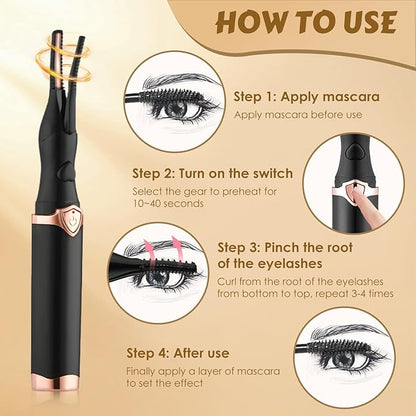 HOW TO USE

Step 1: Apply mascara
Apply mascara before use

Step 2: Turn on the switch
Select the gear to preheat for 10~40 seconds

Step 3: Pinch the root of the eyelashes
Curl from the root of the eyelashes from bottom to top, repeat 3-4 times

Step 4: After use
Finally apply a layer of mascara to set the effect